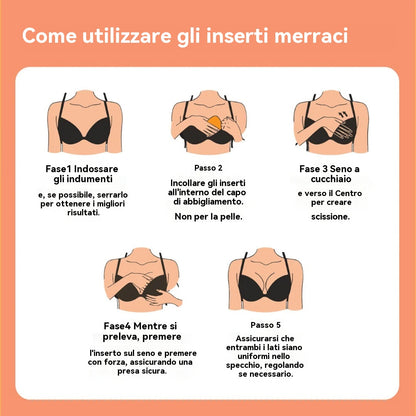 Come utilizzare gli inserti merraci

Fase1 Indossare gli indumenti

e, se possibile, serrarlo per ottenere i migliori risultati.

Passo 2

Incollare gli inserti all'interno del capo di abbigliamento.

Non per la pelle.

Fase 3 Seno a cucchiaio

e verso il Centro per creare

scissione.

Fase4 Mentre si preleva, premere

l'inserto sul seno e premere con forza, assicurando una presa sicura.

Passo 5

Assicurarsi che entrambi i lati siano uniformi nello specchio, regolando se necessario.