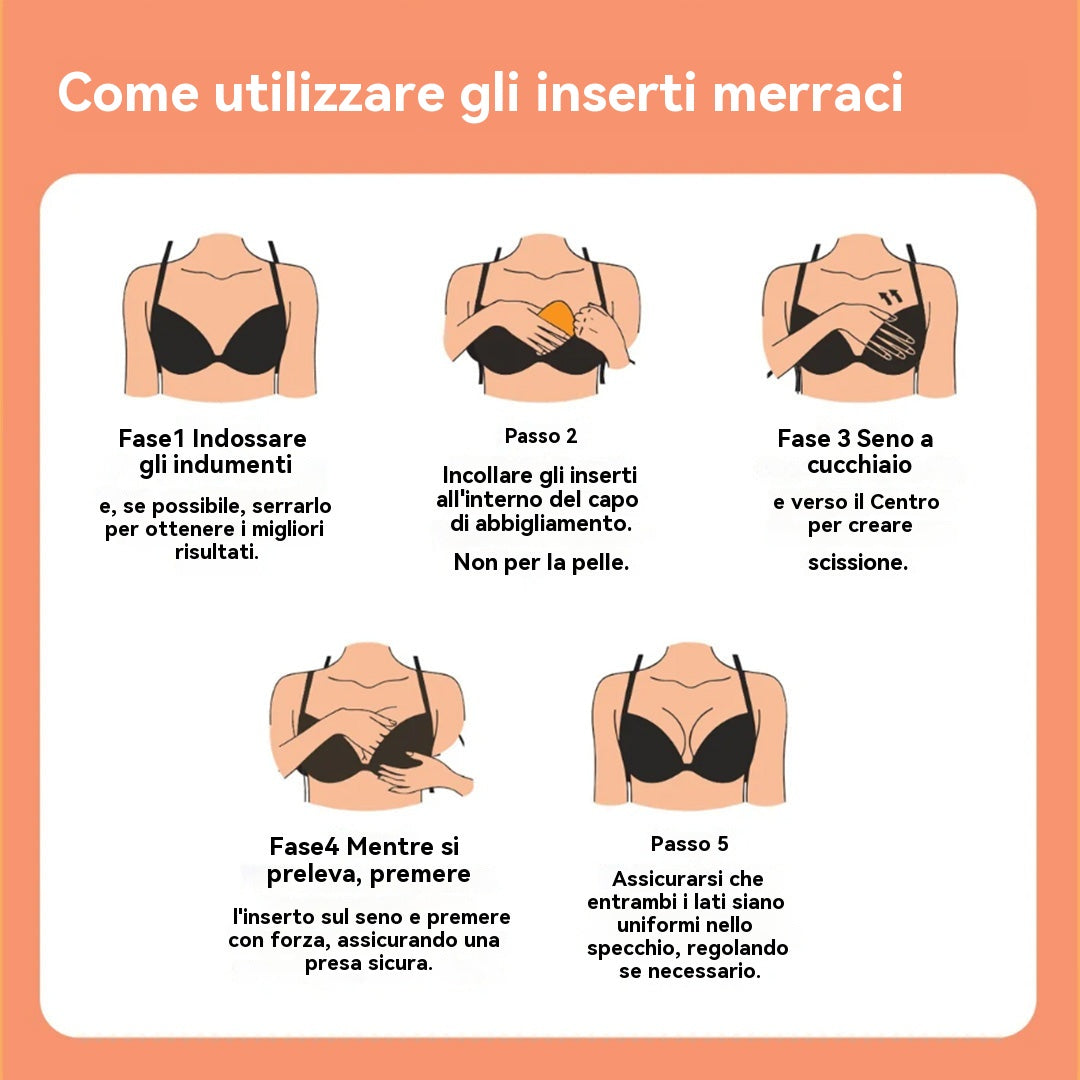 Come utilizzare gli inserti merraci

Fase1 Indossare gli indumenti

e, se possibile, serrarlo per ottenere i migliori risultati.

Passo 2

Incollare gli inserti all'interno del capo di abbigliamento.

Non per la pelle.

Fase 3 Seno a cucchiaio

e verso il Centro per creare

scissione.

Fase4 Mentre si preleva, premere

l'inserto sul seno e premere con forza, assicurando una presa sicura.

Passo 5

Assicurarsi che entrambi i lati siano uniformi nello specchio, regolando se necessario.